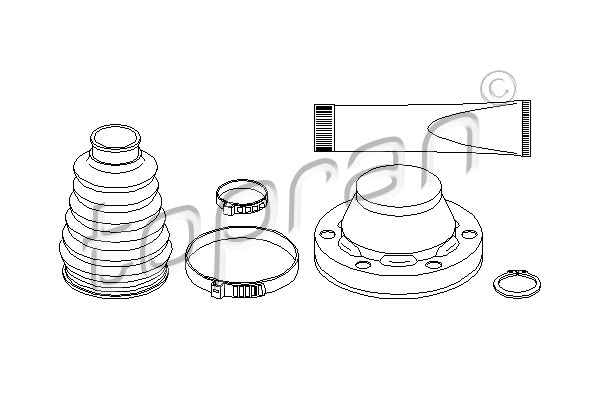 topran ©