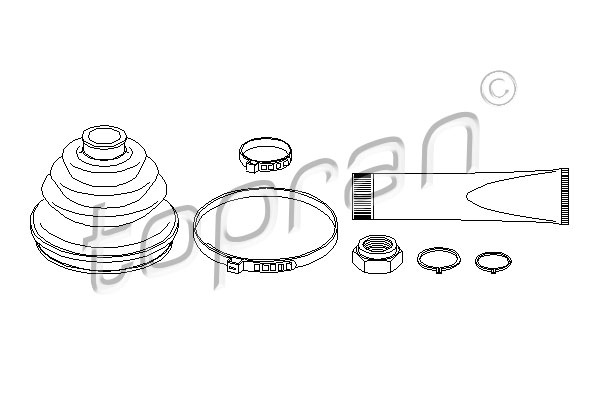 topran ©