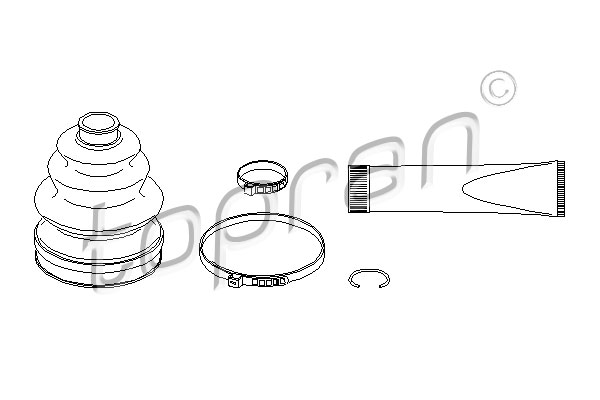 topran ©