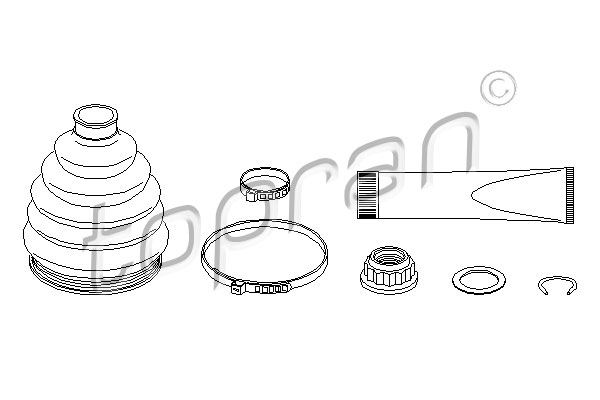 topran ©