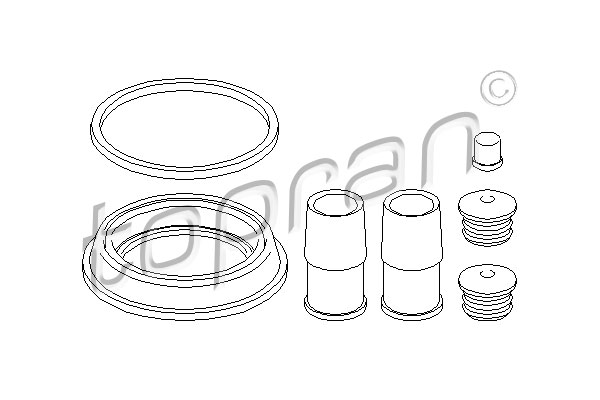 topran ©