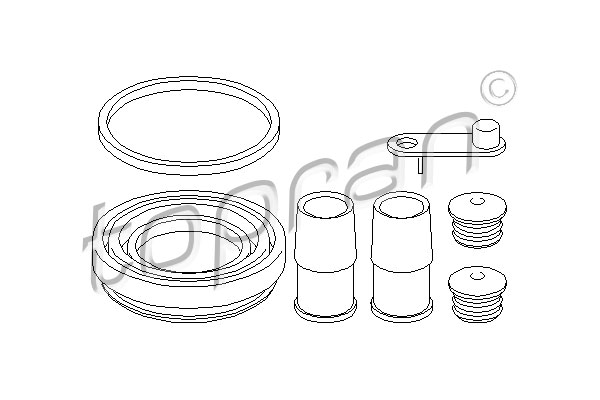 topran ©