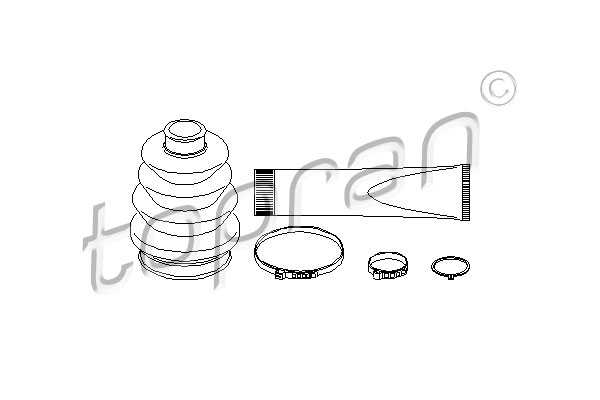 topran ©