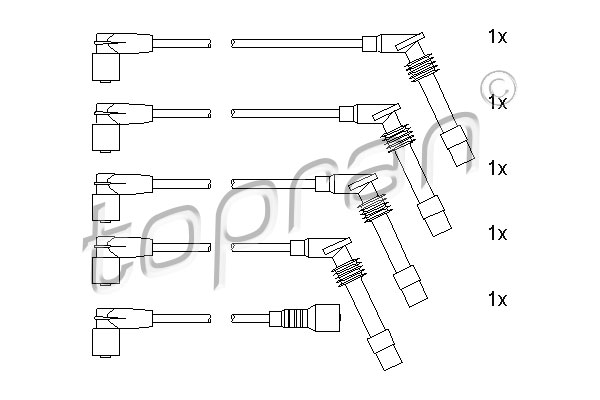 1x
1x
1x
1x
1x
topran ©