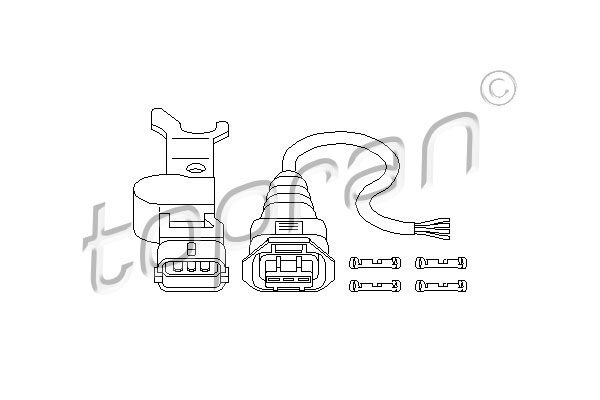 topran ©