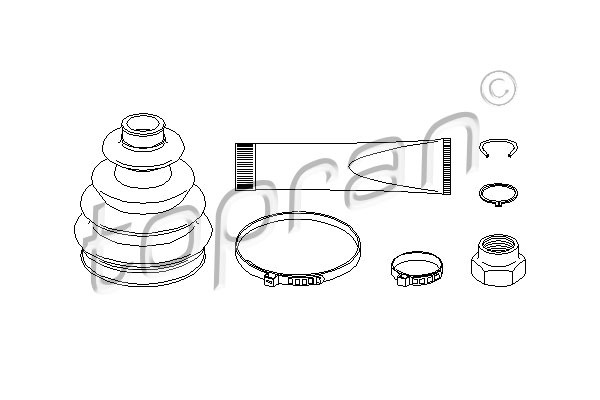 topran ©