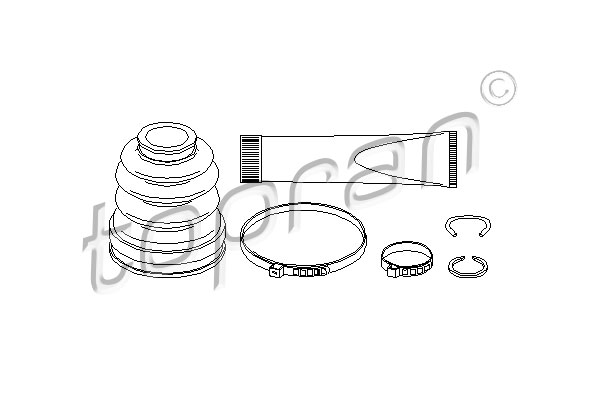 topran ©