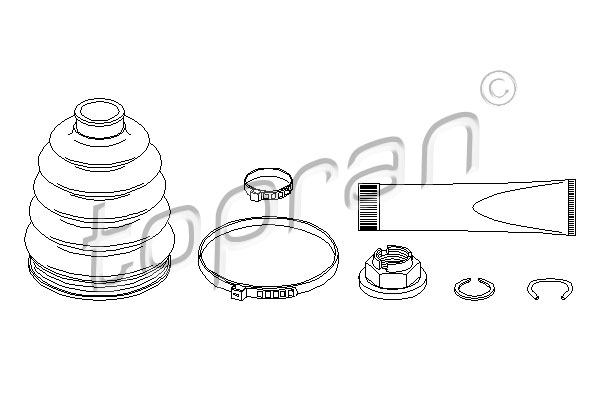 topran ©