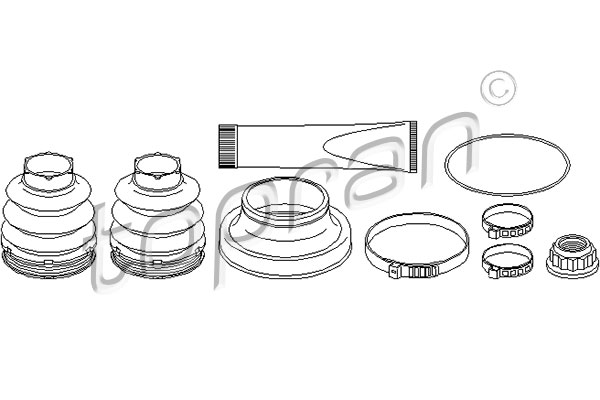 topran ©