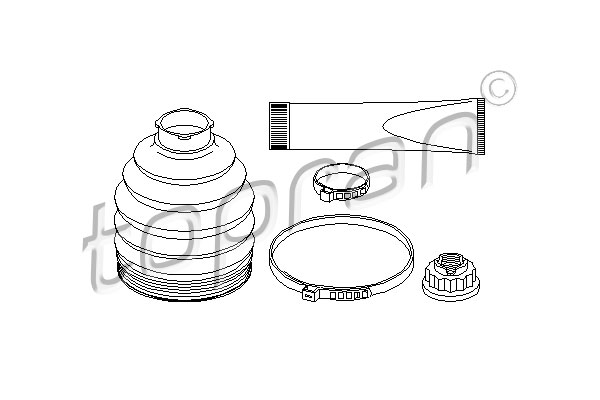 topran ©