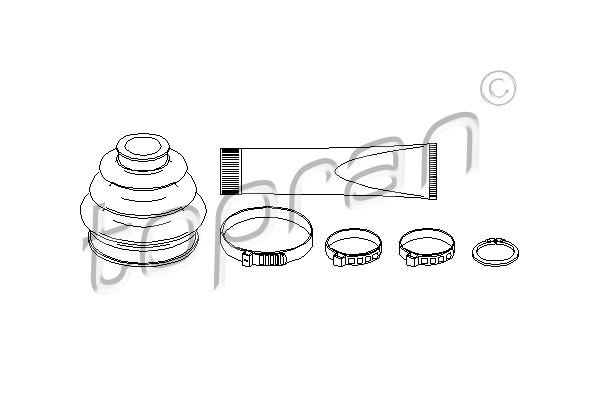 topran ©