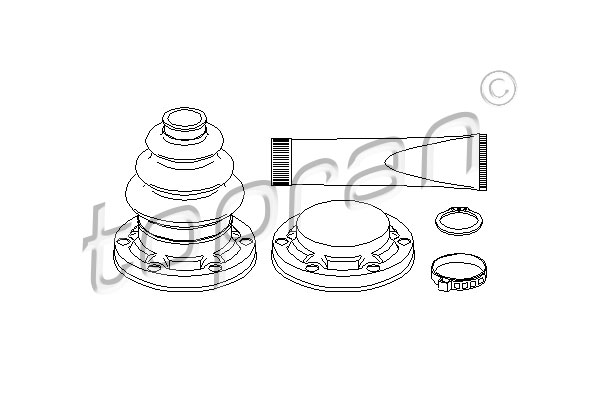 topran ©