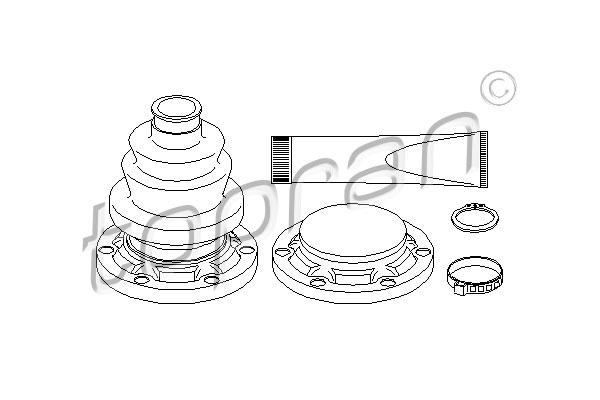 topran ©