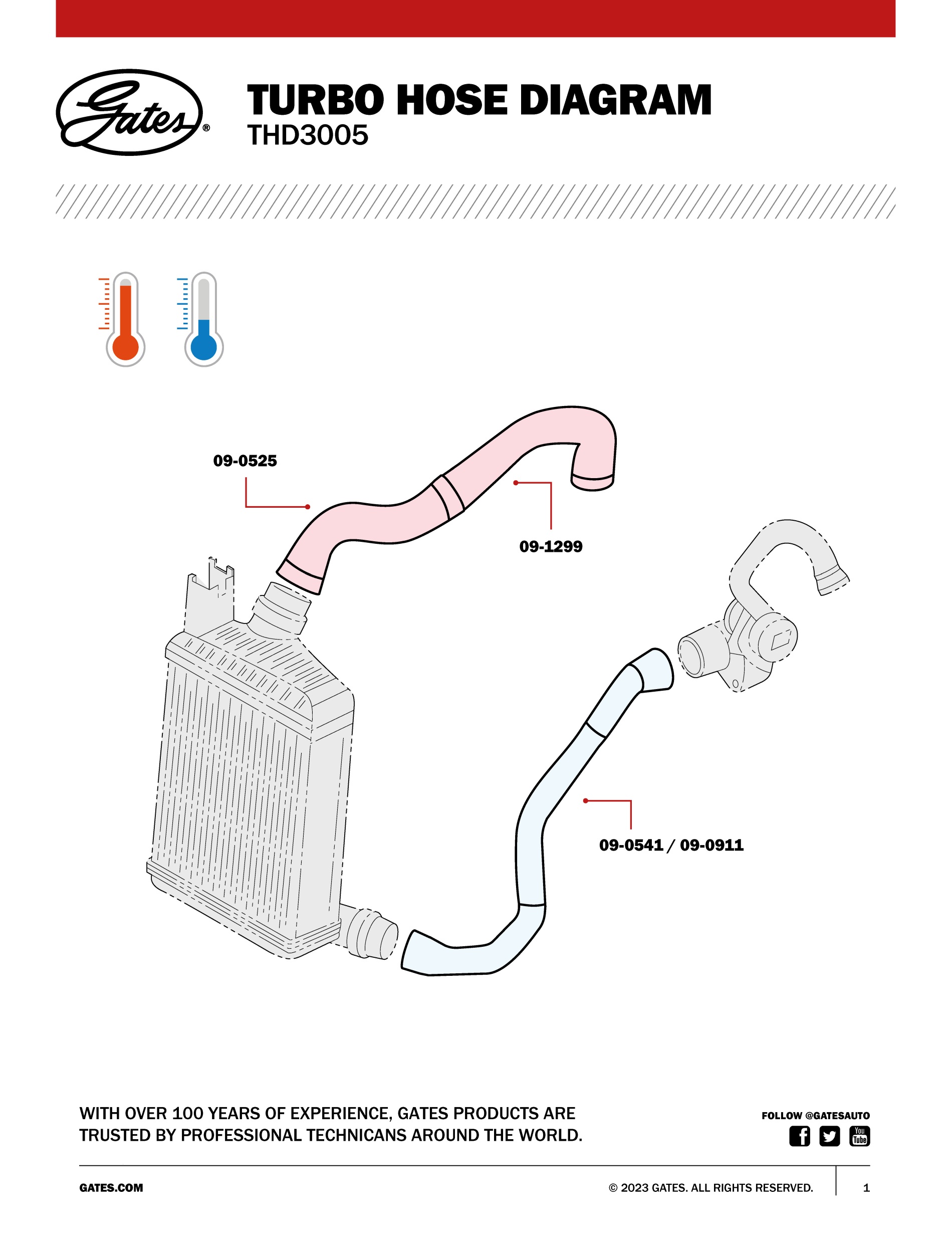 Gates®

TURBO HOSE DIAGRAM
THD3005

09-0525

09-1299

09-0541 / 09-0911

WITH OVER 100 YEARS OF EXPERIENCE, GATES PRODUCTS ARE TRUSTED BY PROFESSIONAL TECHNICANS AROUND THE WORLD.

FOLLOW @GATESAUTO

You Tube

GATES.COM

© 2023 GATES. ALL RIGHTS RESERVED.

1