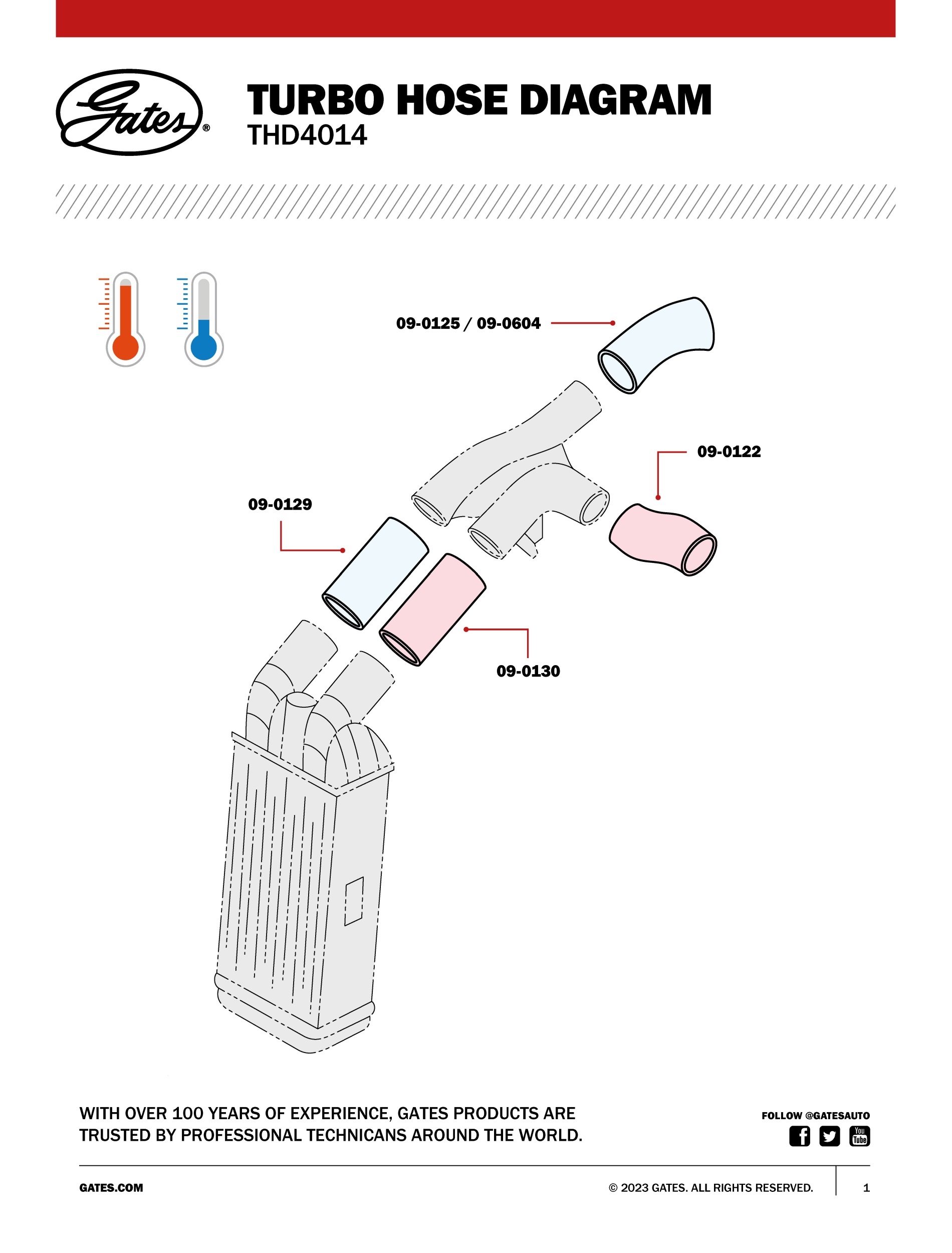 Gates®

TURBO HOSE DIAGRAM
THD4014

09-0125 / 09-0604

09-0122

09-0129

09-0130

WITH OVER 100 YEARS OF EXPERIENCE, GATES PRODUCTS ARE TRUSTED BY PROFESSIONAL TECHNICANS AROUND THE WORLD.

FOLLOW @GATESAUTO

You Tube

GATES.COM

© 2023 GATES. ALL RIGHTS RESERVED.

1