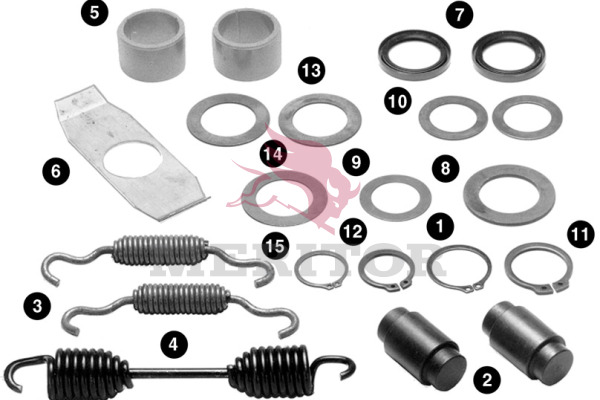 5
7
13
10
6
14
9
8
12
1
11
15
MERITOR
3
4
2