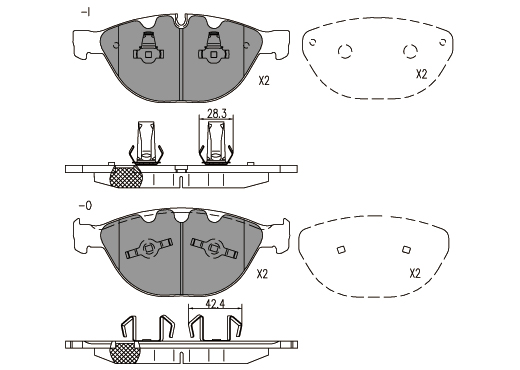 -I

X2

X2

28.3

-0

X2

X2

42.4