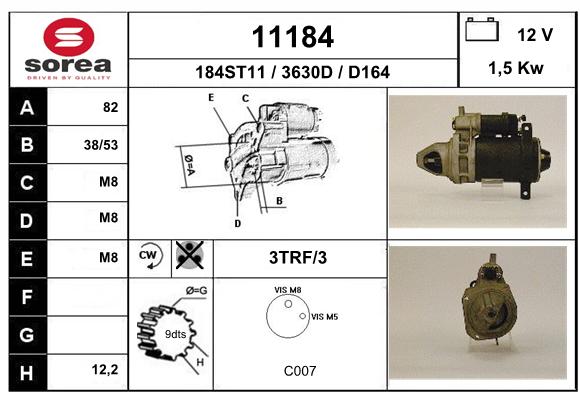 sorea
DRIVEN BY QUALITY

11184

184ST11 / 3630D / D164

12 V

1,5 Kw

| A | 82 |
|---|---|
| B | 38/53 |
| C | M8 |
| D | M8 |
| E | M8 |
| F | |
| G | |
| H | 12,2 |

E
C
Ø=A
B
D

CW

3TRF/3

Ø=G
9dts
H

VIS M8
VIS M5
C007