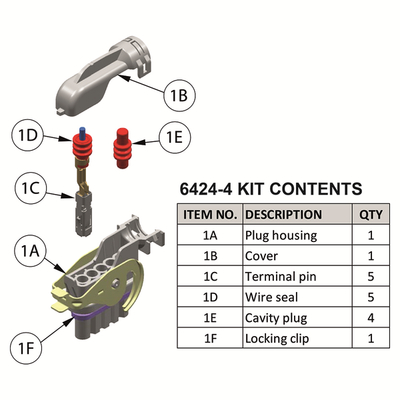 1B

1D

1E

1C

1A

1F

6424-4 KIT CONTENTS

| ITEM NO. | DESCRIPTION | QTY |
|---|---|---|
| 1A | Plug housing | 1 |
| 1B | Cover | 1 |
| 1C | Terminal pin | 5 |
| 1D | Wire seal | 5 |
| 1E | Cavity plug | 4 |
| 1F | Locking clip | 1 |