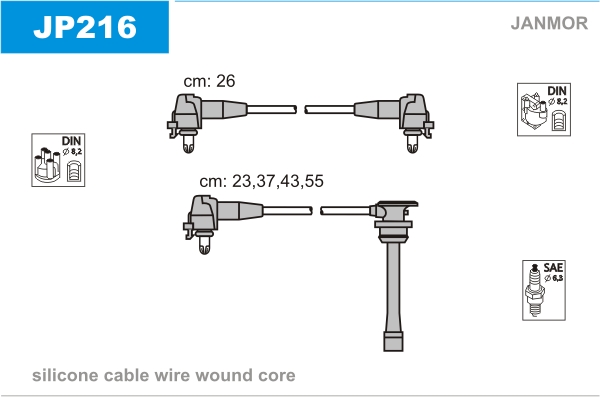 JP216

JANMOR

cm: 26

DIN
ø 8,2

DIN
ø 8,2

cm: 23,37,43,55

SAE
ø 6,3

silicone cable wire wound core