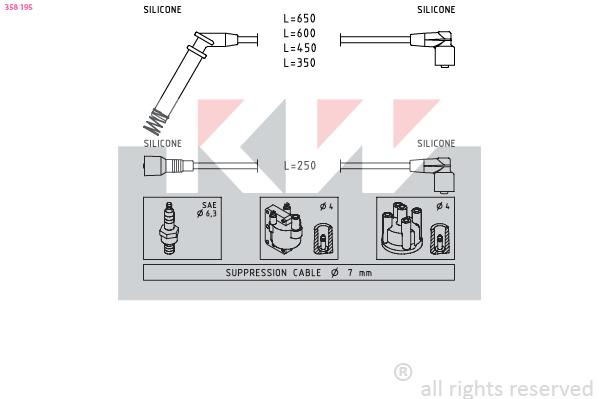 358 195

SILICONE

L=650
L=600
L=450
L=350

SILICONE

SILICONE

L=250

SILICONE

SAE
Ø 6,3

Ø 4

Ø 4

SUPPRESSION CABLE Ø 7 mm

®
all rights reserved