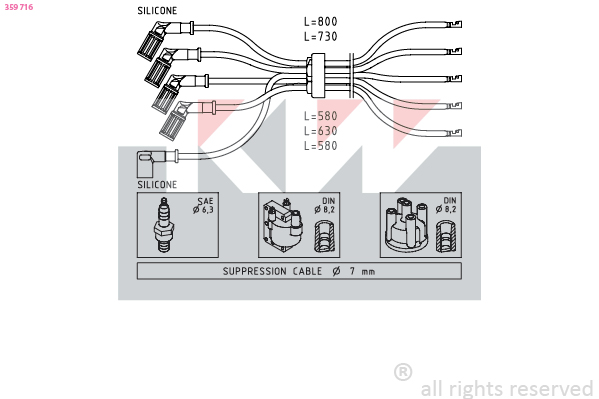 359 716

SILICONE

L=800
L=730

L=580
L=630
L=580

SILICONE

SAE
ø 6,3

DIN
ø 8,2

DIN
ø 8,2

SUPPRESSION CABLE ø 7 mm

®
all rights reserved