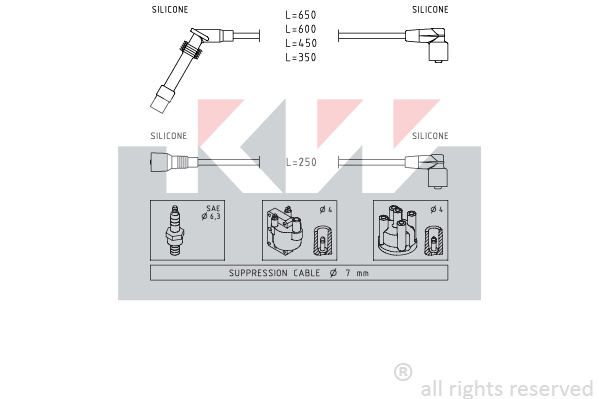 SILICONE

L=650
L=600
L=450
L=350

SILICONE

SILICONE

L=250

SILICONE

SAE
Ø 6,3

Ø 4

Ø 4

SUPPRESSION CABLE Ø 7 mm

®
all rights reserved