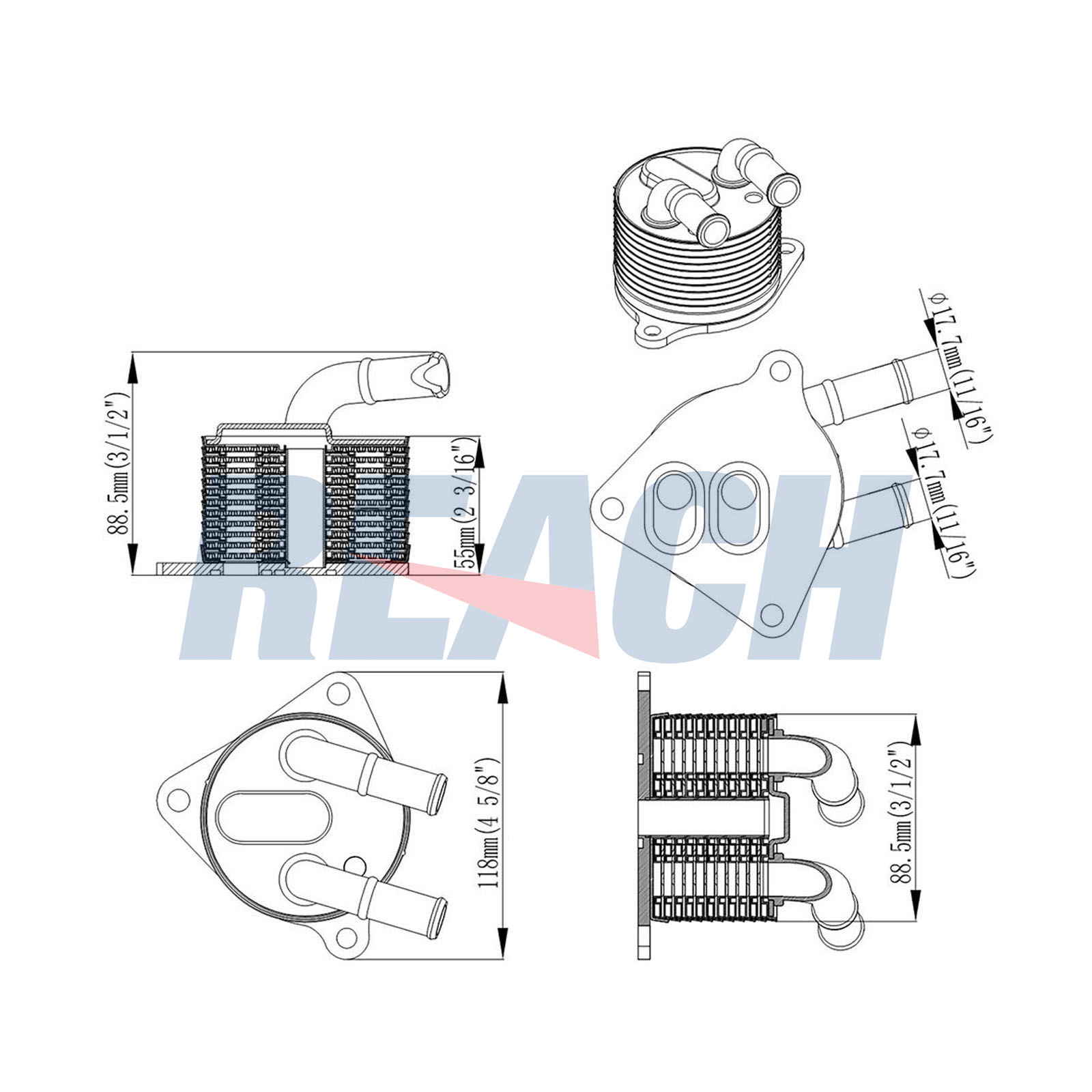 88.5mm(3/1/2")

55mm(2 3/16")

φ17.7mm(11/16")

φ17.7mm(11/16")

REACH

118mm(4 5/8")

88.5mm(3/1/2")