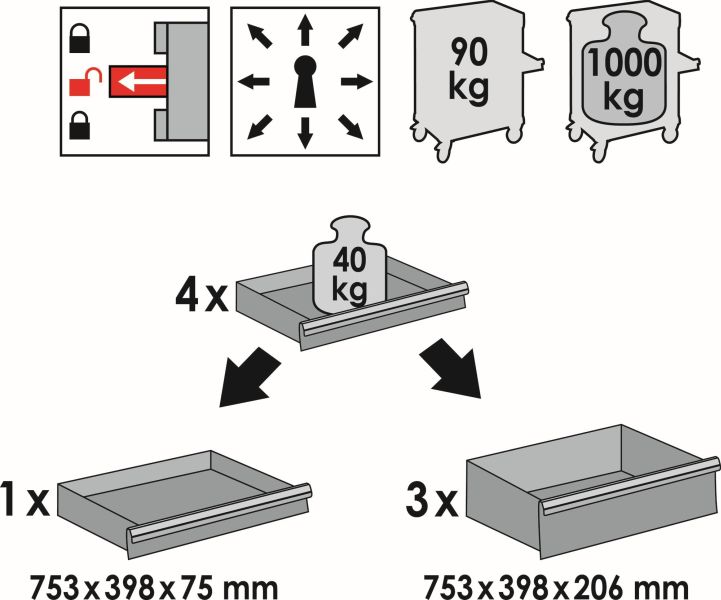 90 kg

1000 kg

4 x

40 kg

1 x

753 x 398 x 75 mm

3 x

753 x 398 x 206 mm