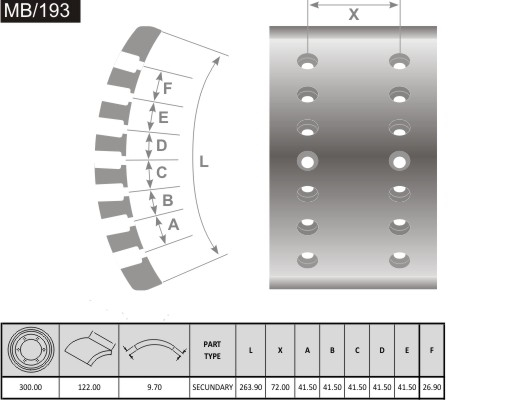 MB/193

X

F
E
D
C
B
A
L

|  |  |  | PART TYPE | L | X | A | B | C | D | E | F |
|---|---|---|---|---|---|---|---|---|---|---|---|
| 300.00 | 122.00 | 9.70 | SECUNDARY | 263.90 | 72.00 | 41.50 | 41.50 | 41.50 | 41.50 | 41.50 | 26.90 |