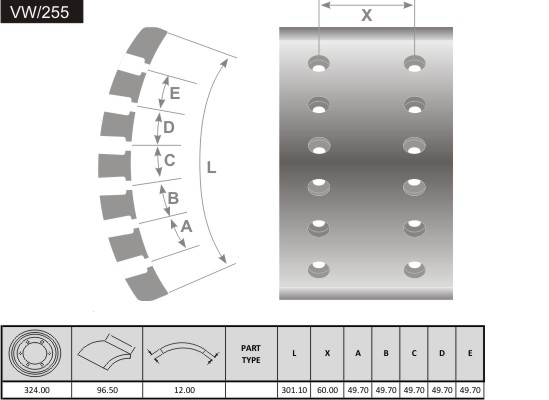 VW/255

X

E
D
C
L
B
A

|  |  |  | PART TYPE | L | X | A | B | C | D | E |
|---|---|---|---|---|---|---|---|---|---|---|
| 324.00 | 96.50 | 12.00 |  | 301.10 | 60.00 | 49.70 | 49.70 | 49.70 | 49.70 | 49.70 |