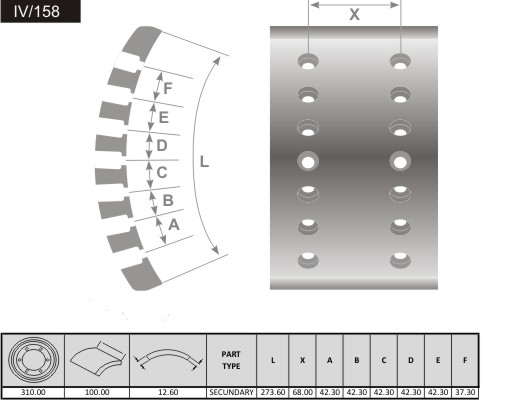 IV/158

X

F
E
D
C
B
A
L

| | | | PART TYPE | L | X | A | B | C | D | E | F |
|---|---|---|---|---|---|---|---|---|---|---|---|
| 310.00 | 100.00 | 12.60 | SECUNDARY | 273.60 | 68.00 | 42.30 | 42.30 | 42.30 | 42.30 | 42.30 | 37.30 |