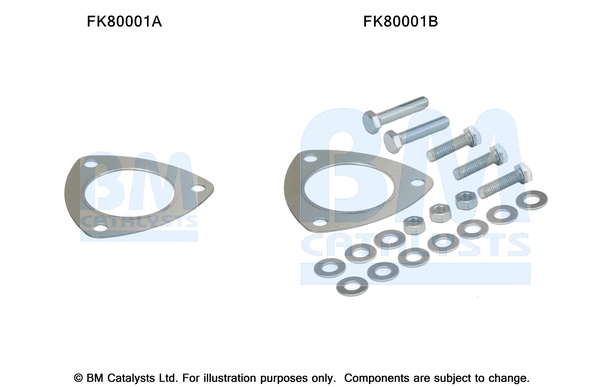 FK80001A

FK80001B

BM
CATALYSTS

BM
CATALYSTS

© BM Catalysts Ltd. For illustration purposes only. Components are subject to change.