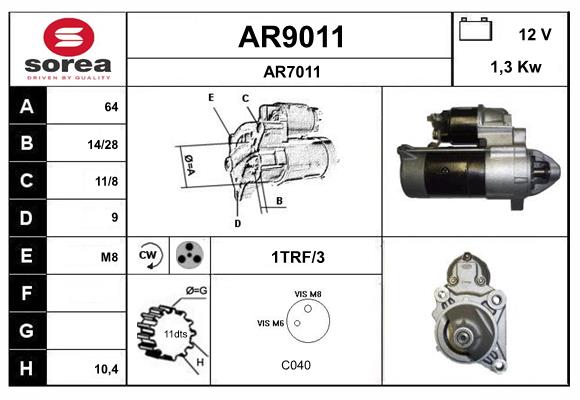 sorea
DRIVEN BY QUALITY

AR9011

AR7011

12 V

1,3 Kw

| A | 64 |
|---|---|
| B | 14/28 |
| C | 11/8 |
| D | 9 |
| E | M8 |
| F | |
| G | |
| H | 10,4 |

E
C
Ø=A
B
D

CW

1TRF/3

Ø=G
11dts
H

VIS M8
VIS M6
C040