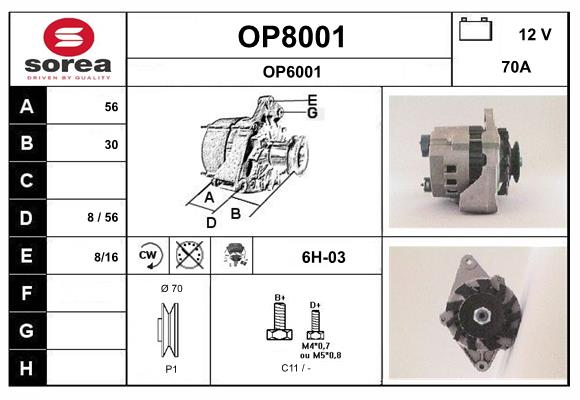 sorea
DRIVEN BY QUALITY

OP8001

OP6001

12 V

70A

| A | 56 |
|---|---|
| B | 30 |
| C | |
| D | 8 / 56 |
| E | 8/16 |
| F | |
| G | |
| H | |

E
G
A
B
D

CW

6H-03

Ø 70

P1

B+

D+

M4*0,7
ou M5*0,8

C11 / -