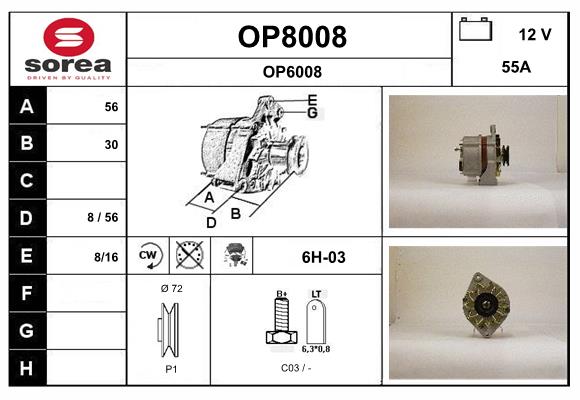 sorea
DRIVEN BY QUALITY

OP8008

OP6008

12 V

55A

| A | 56 |
|---|---|
| B | 30 |
| C | |
| D | 8 / 56 |
| E | 8/16 |
| F | |
| G | |
| H | |

E
G
A
B
D

CW

6H-03

Ø 72

P1

B+

LT

6,3*0,8

C03 / -