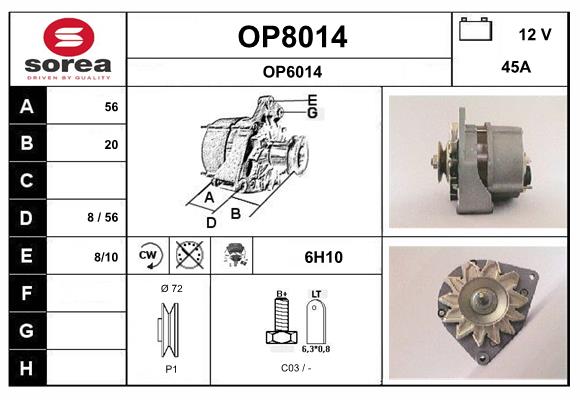 sorea
DRIVEN BY QUALITY

OP8014

OP6014

12 V

45A

| A | 56 |
|---|---|
| B | 20 |
| C | |
| D | 8 / 56 |
| E | 8/10 |
| F | |
| G | |
| H | |

E
G
A
B
D

CW

6H10

Ø 72

P1

B+

LT

6,3*0,8

C03 / -