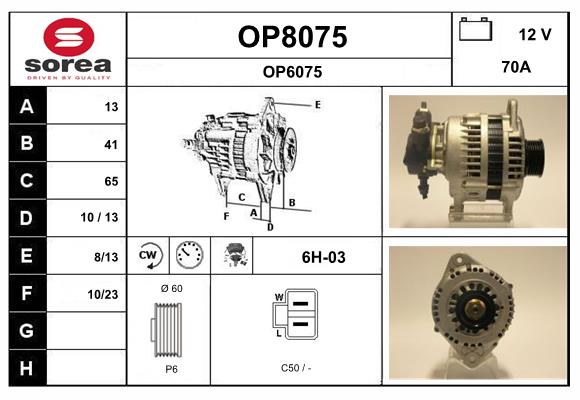 sorea
DRIVEN BY QUALITY

OP8075

OP6075

12 V

70A

| A | 13 |
|---|---|
| B | 41 |
| C | 65 |
| D | 10 / 13 |
| E | 8/13 |
| F | 10/23 |
| G | |
| H | |

E
C
B
F
A
D

CW

6H-03

Ø 60

P6

W

L

C50 / -