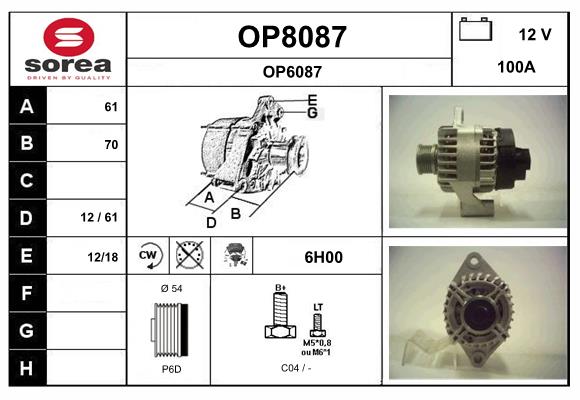 sorea
DRIVEN BY QUALITY

OP8087

OP6087

12 V

100A

| A | 61 |
|---|---|
| B | 70 |
| C | |
| D | 12 / 61 |
| E | 12/18 |
| F | |
| G | |
| H | |

E
G
A
B
D

CW

6H00

Ø 54

P6D

B+

LT

M5*0,8
ou M6*1

C04 / -