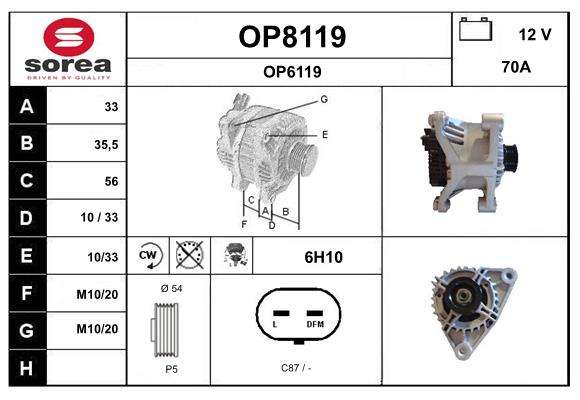 sorea
DRIVEN BY QUALITY

OP8119

OP6119

12 V

70A

| A | 33 |
|---|---|
| B | 35,5 |
| C | 56 |
| D | 10 / 33 |
| E | 10/33 |
| F | M10/20 |
| G | M10/20 |
| H | |

G
E
C
A
B
F
D

CW

6H10

Ø 54

P5

L
DFM

C87 / -