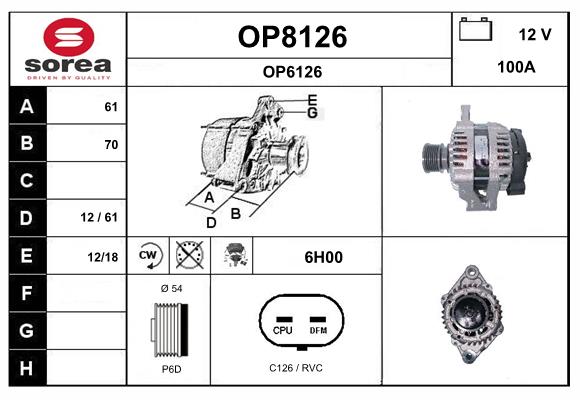 sorea
DRIVEN BY QUALITY

OP8126

OP6126

12 V

100A

| A | 61 |
|---|---|
| B | 70 |
| C | |
| D | 12 / 61 |
| E | 12/18 |
| F | |
| G | |
| H | |

E
G
A
B
D

CW

6H00

Ø 54

P6D

CPU DFM

C126 / RVC