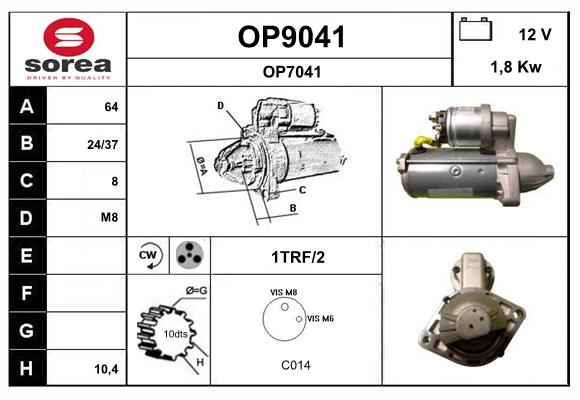 sorea
DRIVEN BY QUALITY

OP9041

OP7041

12 V

1,8 Kw

| A | 64 |
|---|---|
| B | 24/37 |
| C | 8 |
| D | M8 |
| E | |
| F | |
| G | |
| H | 10,4 |

D
Ø=A
C
B

CW

1TRF/2

Ø=G
10dts
H

VIS M8
VIS M6
C014