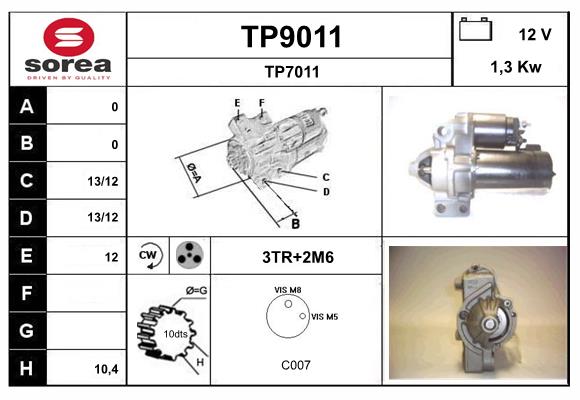 sorea
DRIVEN BY QUALITY

TP9011
TP7011

12 V
1,3 Kw

| A | 0 |
|---|---|
| B | 0 |
| C | 13/12 |
| D | 13/12 |
| E | 12 |
| F | |
| G | |
| H | 10,4 |

E F
Ø=A
C
D
B

CW

3TR+2M6

Ø=G
10dts
H

VIS M8
VIS M5
C007