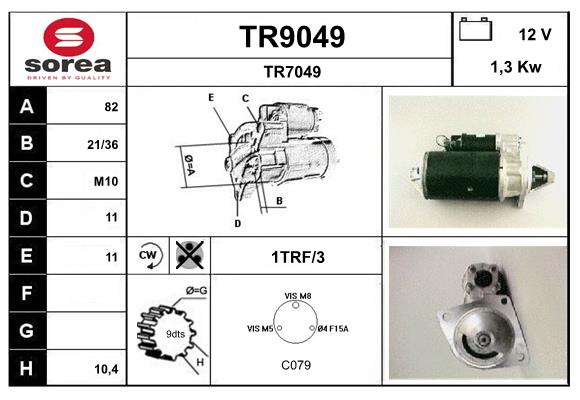 sorea
DRIVEN BY QUALITY

TR9049

TR7049

12 V

1,3 Kw

| A | 82 |
|---|---|
| B | 21/36 |
| C | M10 |
| D | 11 |
| E | 11 |
| F | |
| G | |
| H | 10,4 |

E
C
Ø=A
B
D

CW

1TRF/3

Ø=G
9dts
H

VIS M8
VIS M5
Ø4 F15A
C079