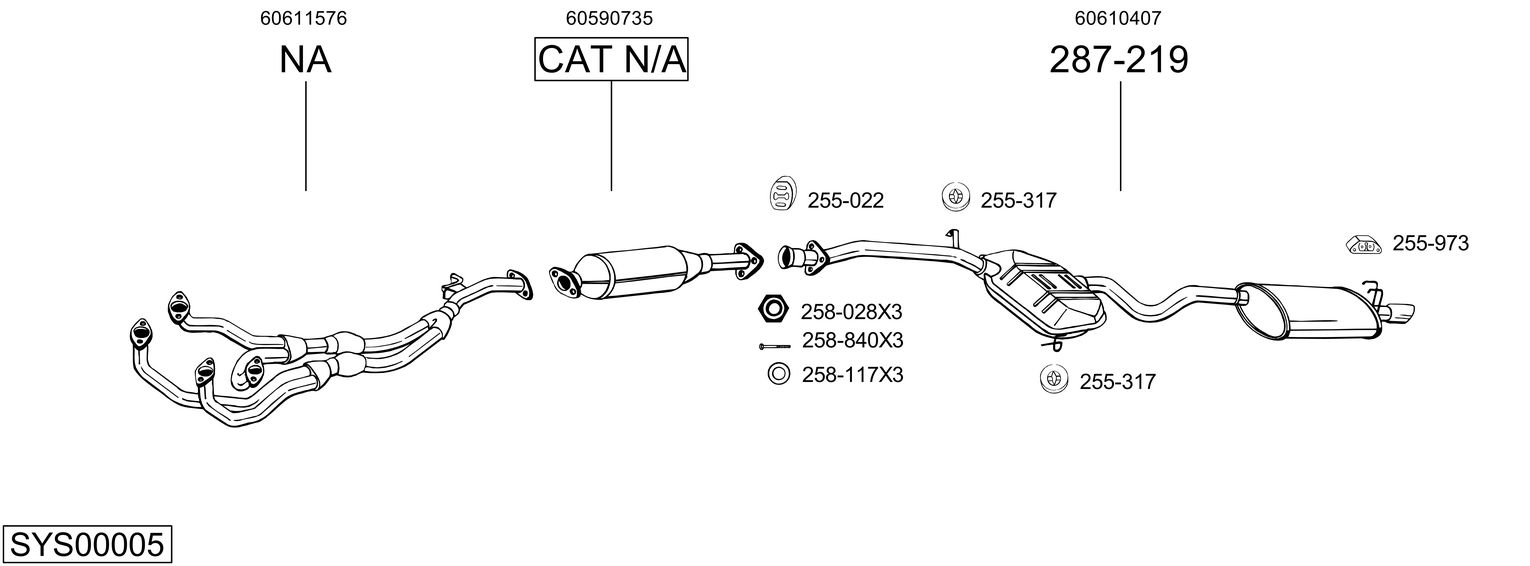 60611576
NA

60590735
CAT N/A

60610407
287-219

255-022
255-317
255-973
258-028X3
258-840X3
258-117X3
255-317

SYS00005