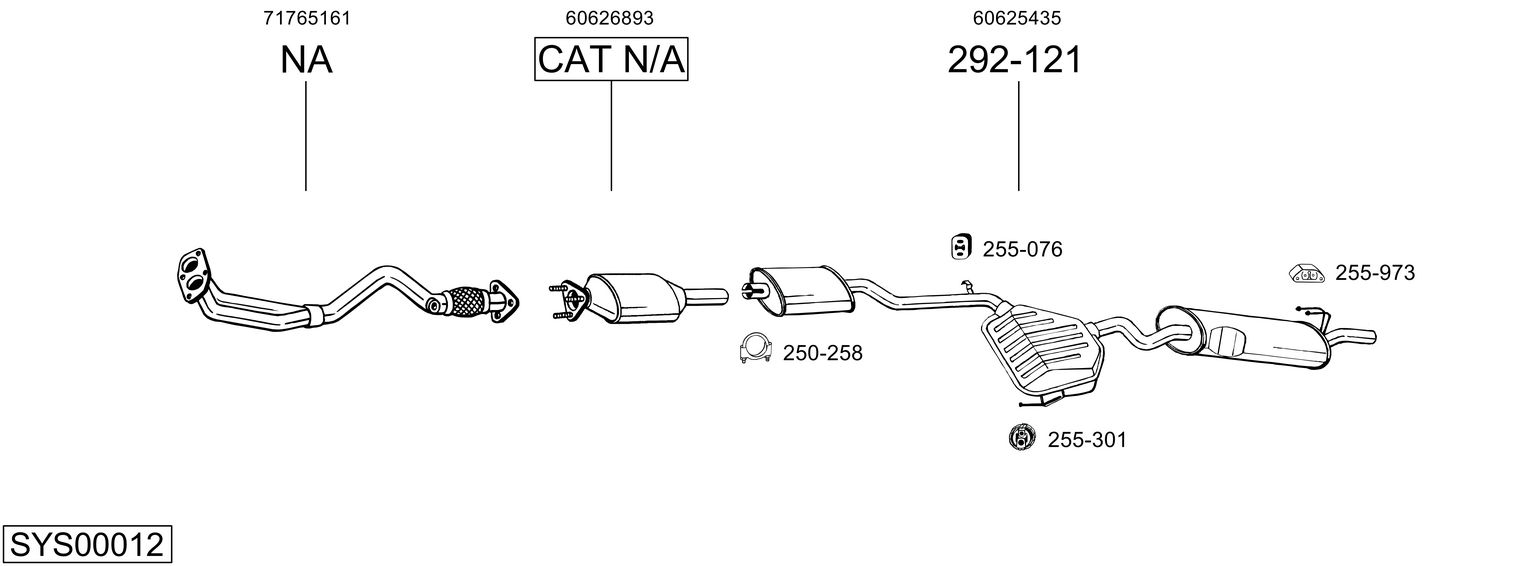 71765161
NA

60626893
CAT N/A

60625435
292-121

255-076

255-973

250-258

255-301

SYS00012