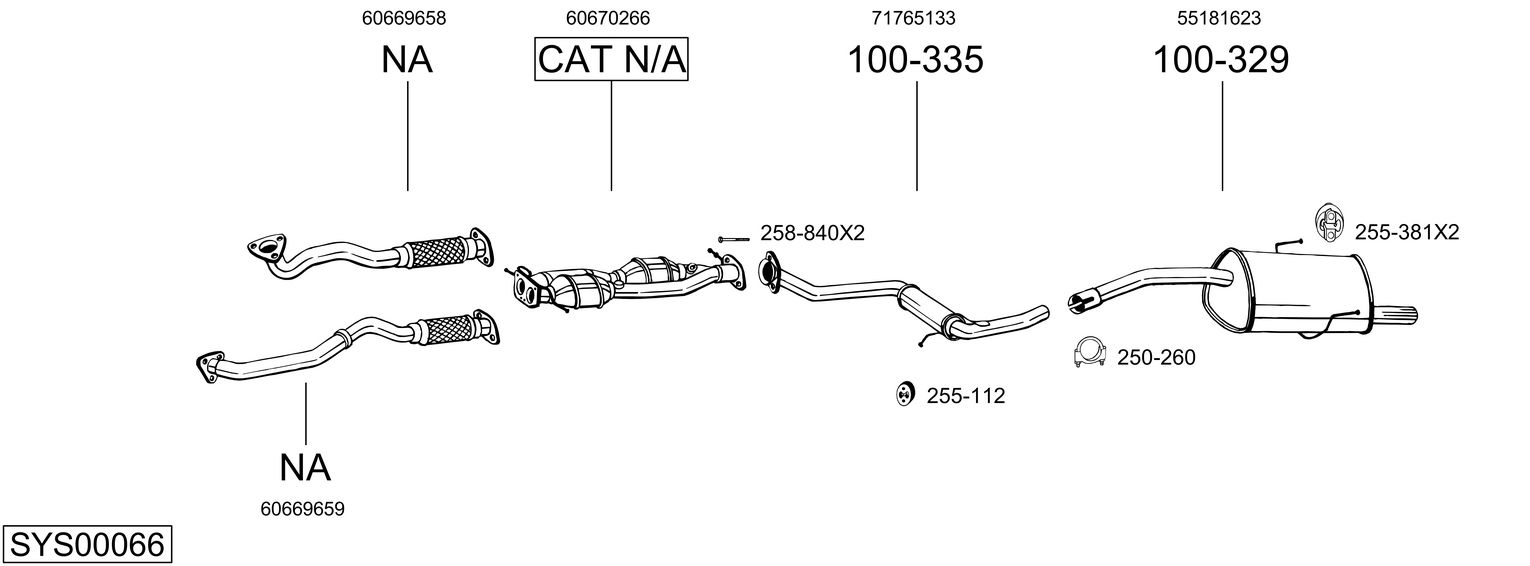 60669658
NA

60670266
CAT N/A

71765133
100-335

55181623
100-329

258-840X2

255-381X2

250-260

255-112

NA
60669659

SYS00066