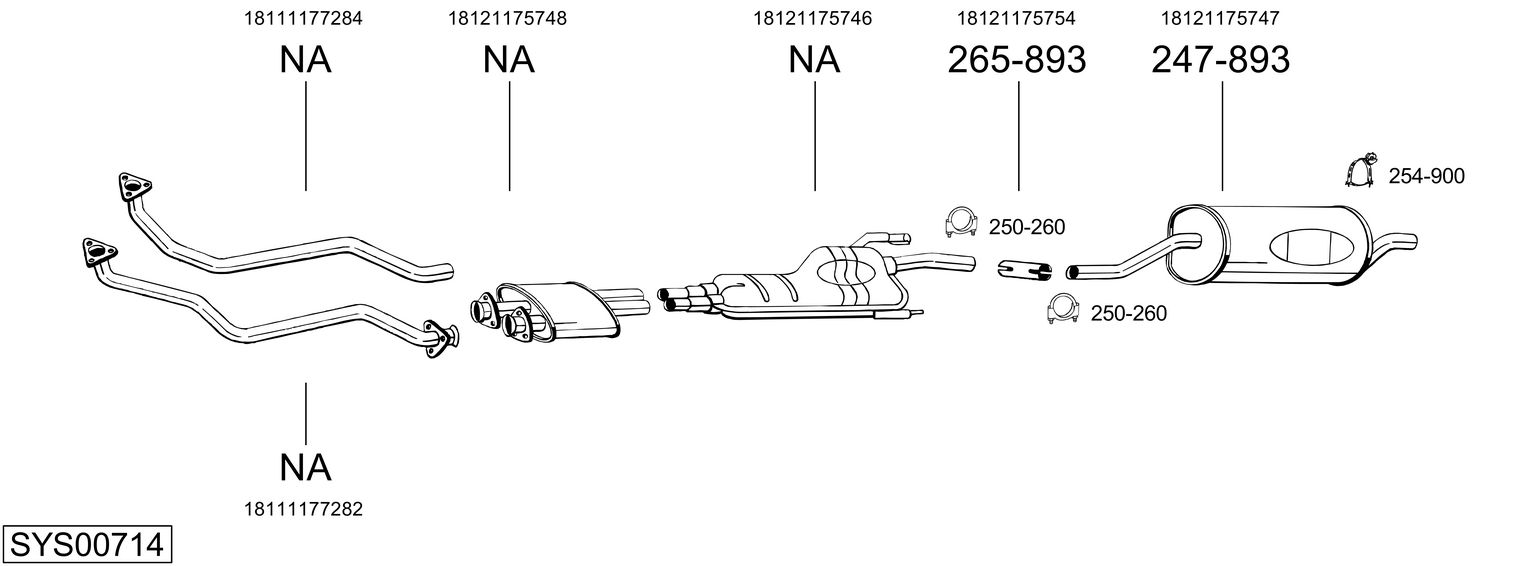 18111177284
NA

18121175748
NA

18121175746
NA

18121175754
265-893

18121175747
247-893

254-900

250-260

250-260

NA
18111177282

SYS00714