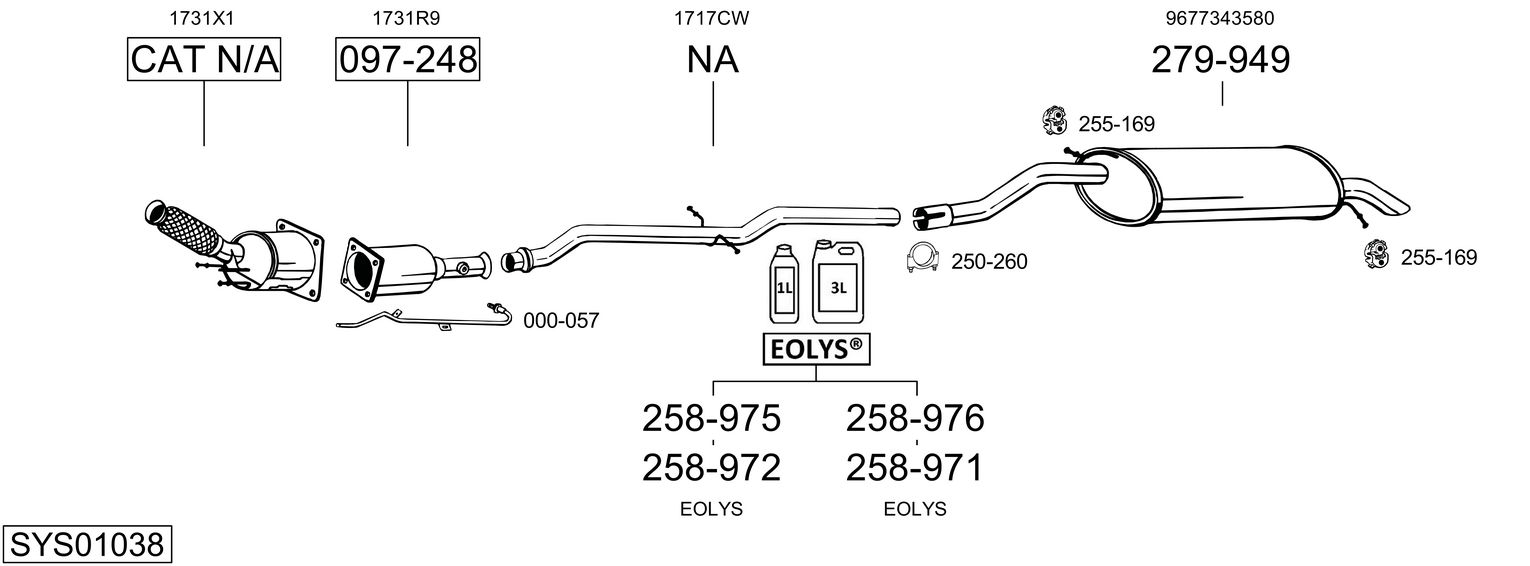 1731X1

CAT N/A

1731R9

097-248

1717CW

NA

9677343580

279-949

255-169

250-260

255-169

000-057

1L

3L

EOLYS®

258-975

258-972

EOLYS

258-976

258-971

EOLYS

SYS01038