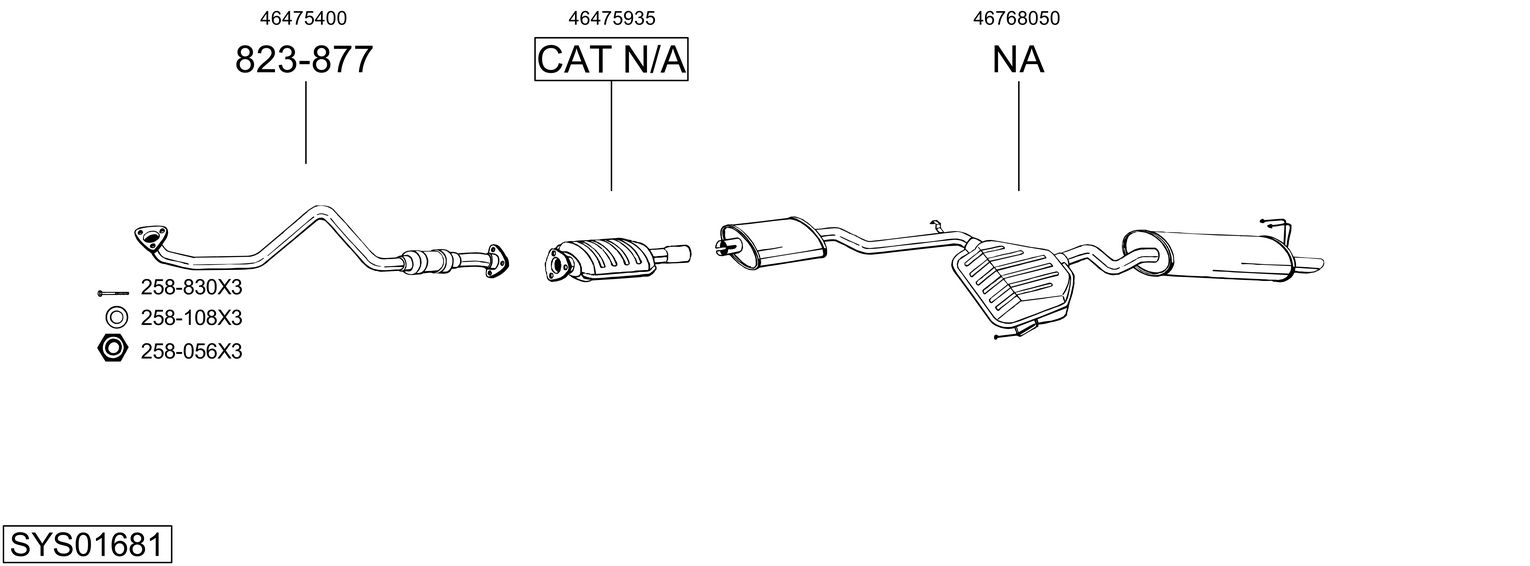 46475400

823-877

46475935

CAT N/A

46768050

NA

258-830X3

258-108X3

258-056X3

SYS01681